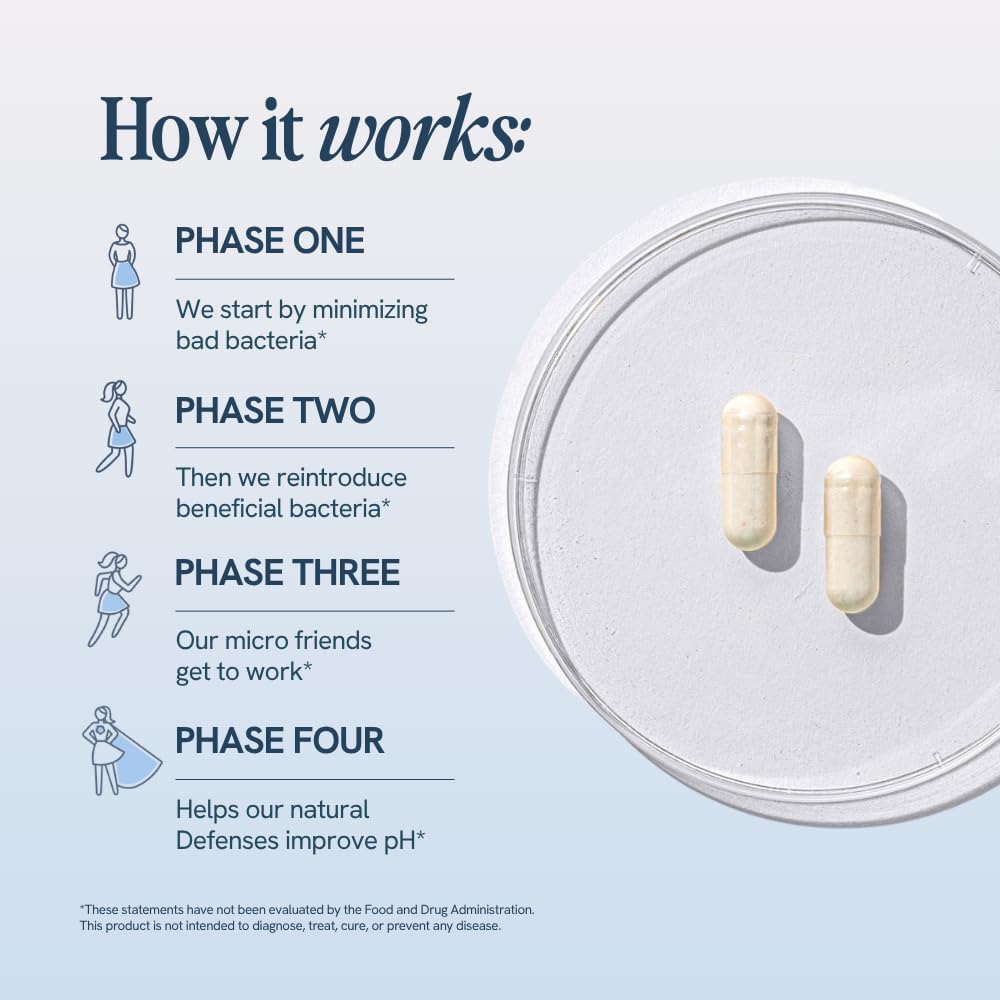 How it works:

PHASE ONE

We start by minimizing bad bacteria*

PHASE TWO

Then we reintroduce beneficial bacteria*

PHASE THREE

Our micro friends get to work*

PHASE FOUR

Helps our natural Defenses improve pH*

*These statements have not been evaluated by the Food and Drug Administration. This product is not intended to diagnose, treat, cure, or prevent any disease.